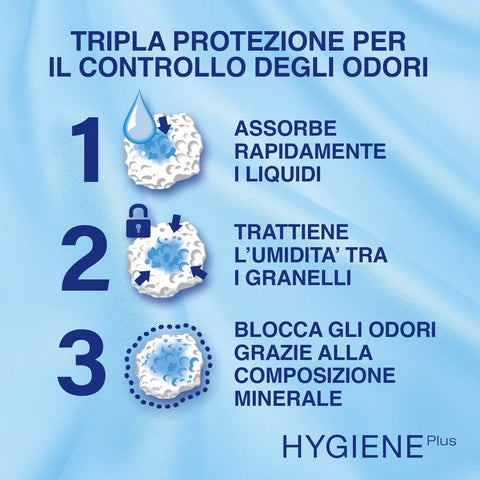 TRIPLA PROTEZIONE PER IL CONTROLLO DEGLI ODORI

1 ASSORBE RAPIDAMENTE I LIQUIDI

2 TRATTIENE L'UMIDITA' TRA I GRANELLI

3 BLOCCA GLI ODORI GRAZIE ALLA COMPOSIZIONE MINERALE

HYGIENE Plus